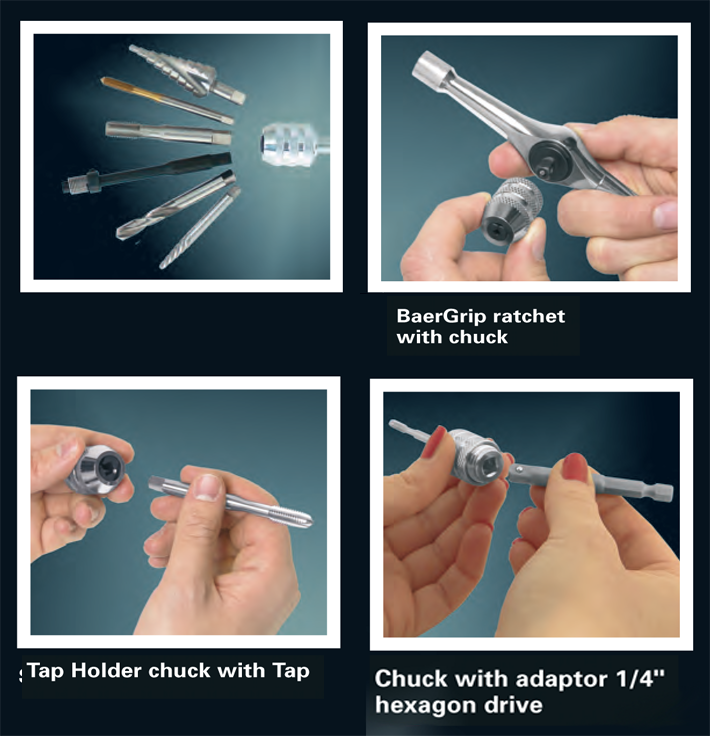 BaerGrip ratchet with chuck

Tap Holder chuck with Tap

Chuck with adaptor 1/4" hexagon drive