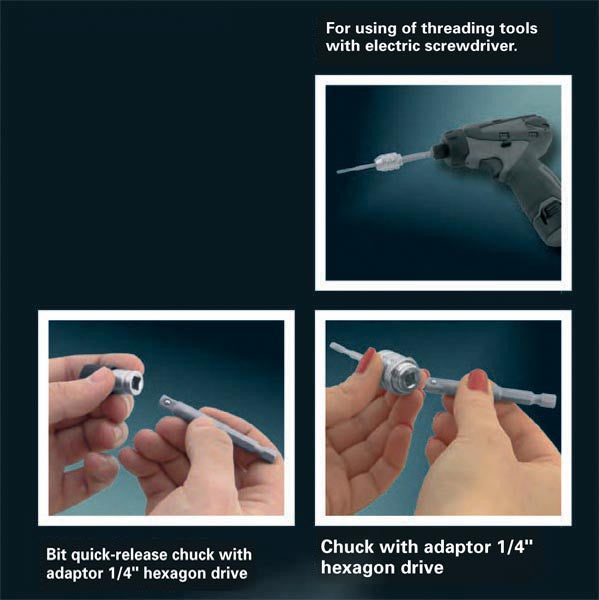 For using of threading tools with electric screwdriver.

Bit quick-release chuck with adaptor 1/4" hexagon drive

Chuck with adaptor 1/4" hexagon drive