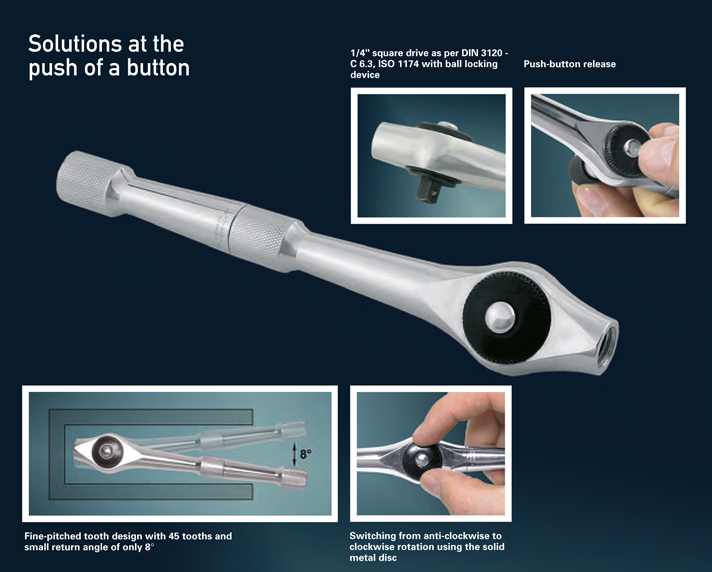 Solutions at the push of a button

1/4" square drive as per DIN 3120 - C 6.3, ISO 1174 with ball locking device

Push-button release

8°

Fine-pitched tooth design with 45 tooths and small return angle of only 8°

Switching from anti-clockwise to clockwise rotation using the solid metal disc