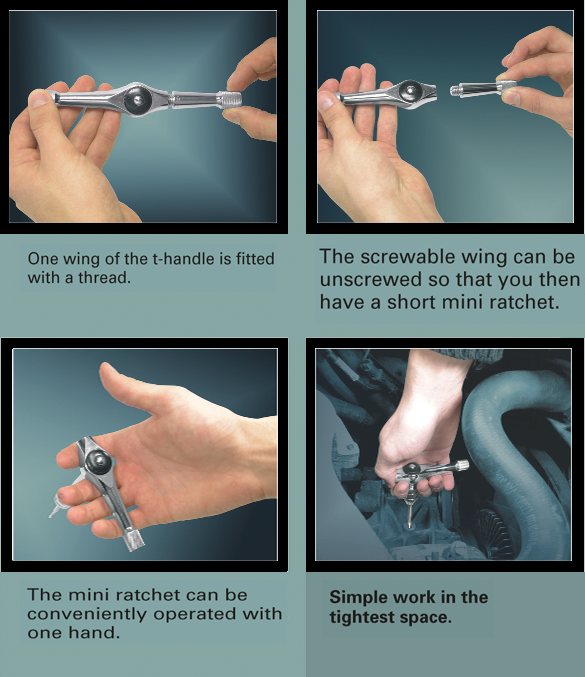 One wing of the t-handle is fitted with a thread.

The screwable wing can be unscrewed so that you then have a short mini ratchet.

The mini ratchet can be conveniently operated with one hand.

Simple work in the tightest space.