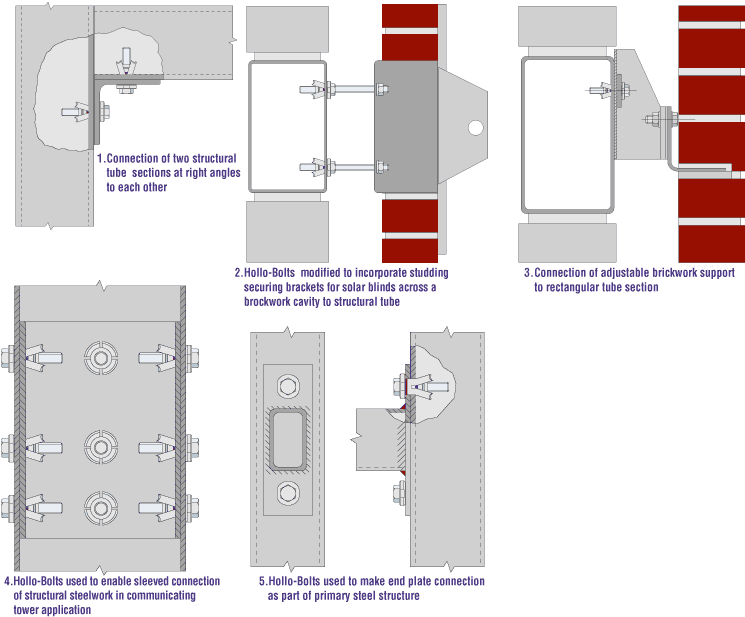 1.Connection of two structural tube sections at right angles to each other

2.Hollo-Bolts modified to incorporate studding securing brackets for solar blinds across a brockwork cavity to structural tube

3.Connection of adjustable brickwork support to rectangular tube section

4.Hollo-Bolts used to enable sleeved connection of structural steelwork in communicating tower application

5.Hollo-Bolts used to make end plate connection as part of primary steel structure