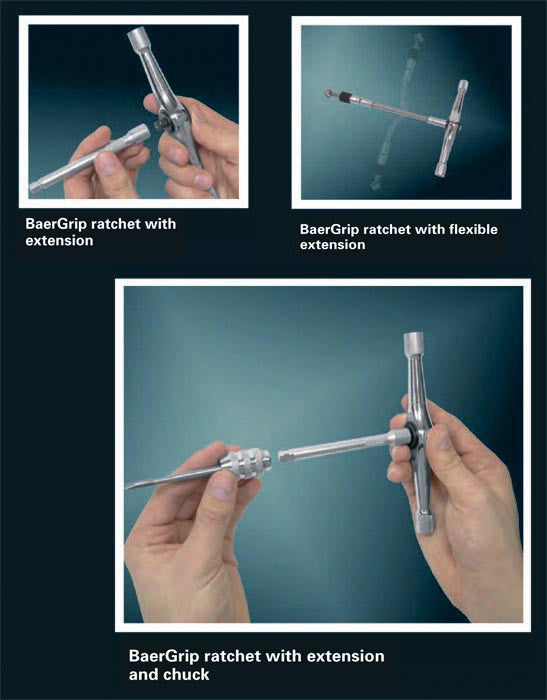 BaerGrip ratchet with extension

BaerGrip ratchet with flexible extension

BaerGrip ratchet with extension and chuck