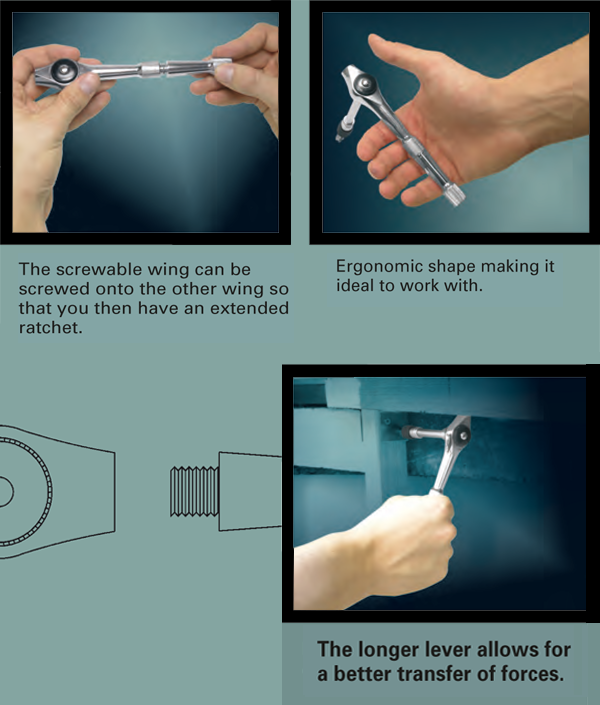 The screwable wing can be screwed onto the other wing so that you then have an extended ratchet.

Ergonomic shape making it ideal to work with.

The longer lever allows for a better transfer of forces.