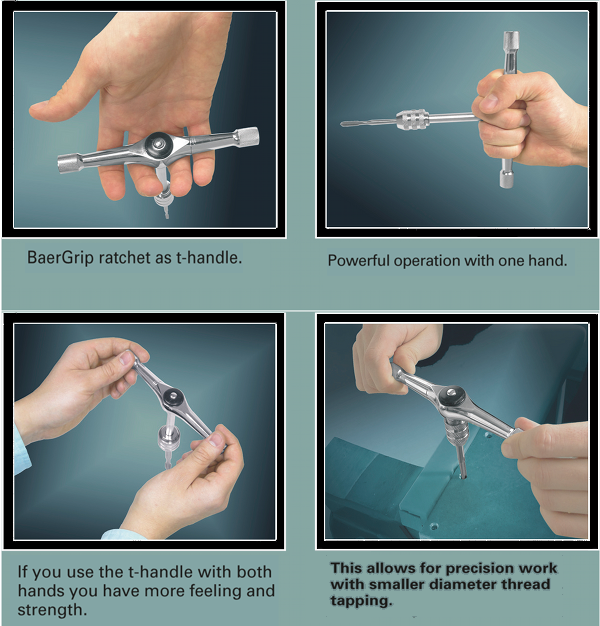 BaerGrip ratchet as t-handle.

Powerful operation with one hand.

If you use the t-handle with both hands you have more feeling and strength.

This allows for precision work with smaller diameter thread tapping.