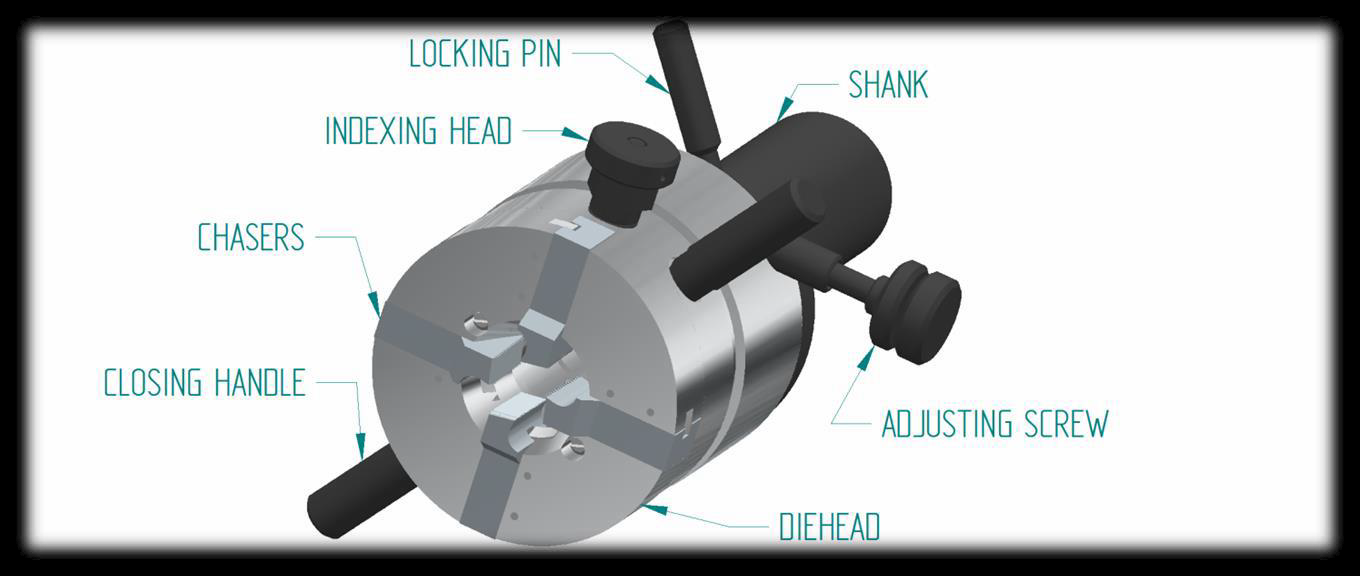 LOCKING PIN
SHANK
INDEXING HEAD
CHASERS
CLOSING HANDLE
ADJUSTING SCREW
DIEHEAD